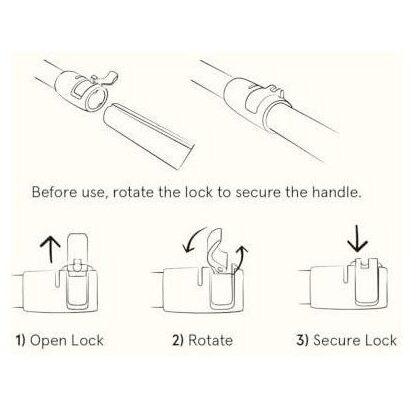 Before use, rotate the lock to secure the handle.

1) Open Lock

2) Rotate

3) Secure Lock