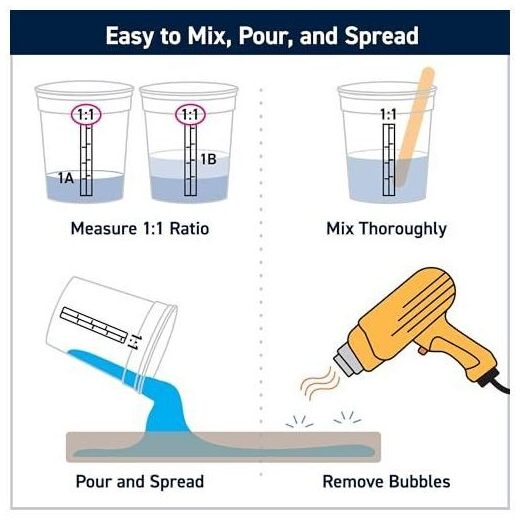 Easy to Mix, Pour, and Spread

1:1

1A

1:1

1B

Measure 1:1 Ratio

1:1

Mix Thoroughly

1:1

Pour and Spread

Remove Bubbles