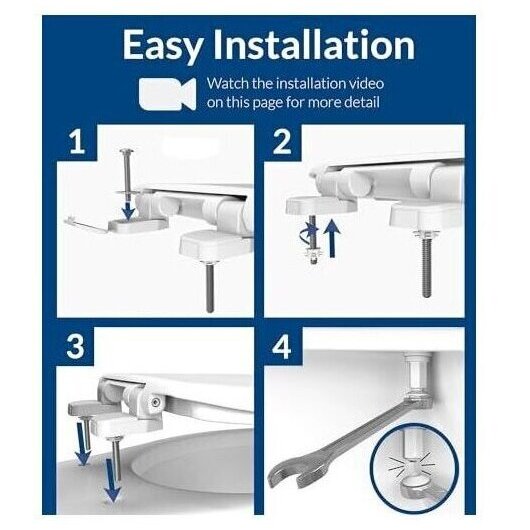 Easy Installation

Watch the installation video on this page for more detail

1

2

3

4