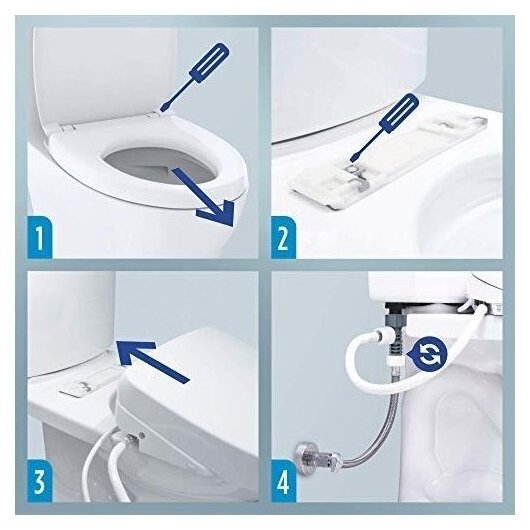 1

2

3

4