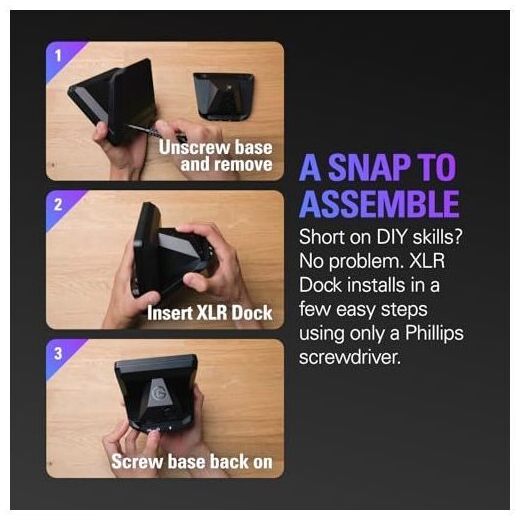 1

Unscrew base and remove

2

Insert XLR Dock

3

Screw base back on

A SNAP TO ASSEMBLE

Short on DIY skills? No problem. XLR Dock installs in a few easy steps using only a Phillips screwdriver.