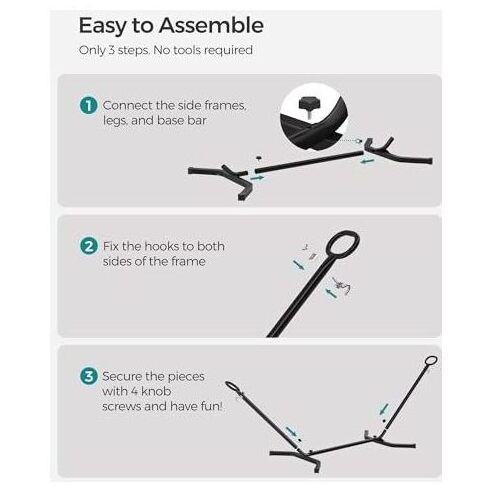 Easy to Assemble

Only 3 steps. No tools required

1 Connect the side frames, legs, and base bar

2 Fix the hooks to both sides of the frame

3 Secure the pieces with 4 knob screws and have fun!