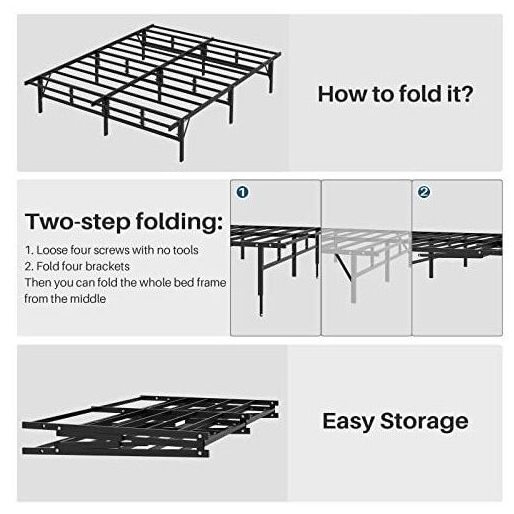 How to fold it?

Two-step folding:

1. Loose four screws with no tools
2. Fold four brackets
Then you can fold the whole bed frame from the middle

1

2

Easy Storage