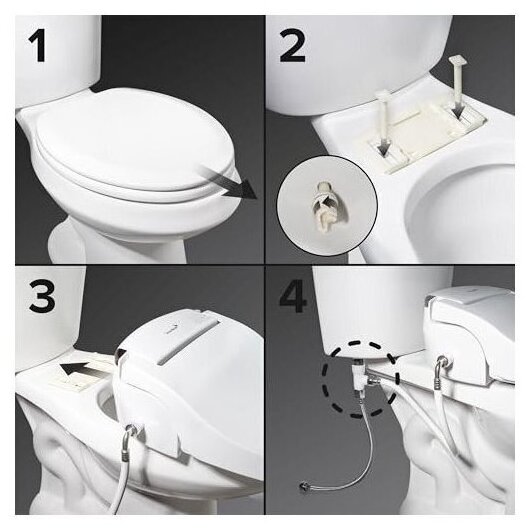 1

2

3

4