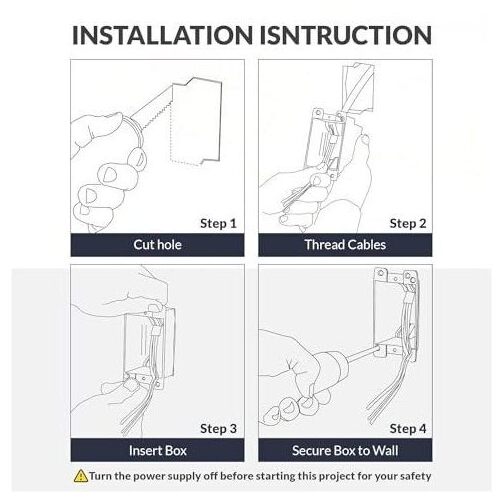 INSTALLATION ISNTRUCTION

Step 1
Cut hole

Step 2
Thread Cables

Step 3
Insert Box

Step 4
Secure Box to Wall

Turn the power supply off before starting this project for your safety