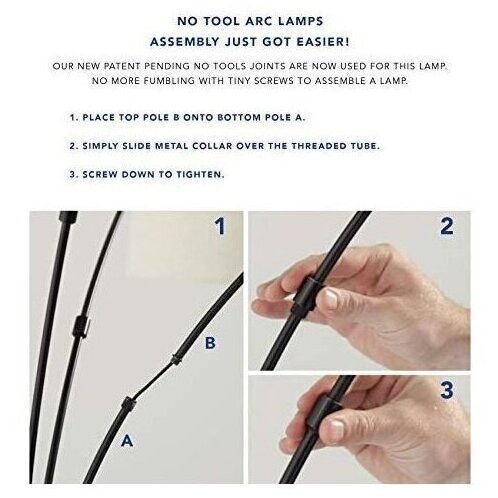 NO TOOL ARC LAMPS
ASSEMBLY JUST GOT EASIER!

OUR NEW PATENT PENDING NO TOOLS JOINTS ARE NOW USED FOR THIS LAMP. NO MORE FUMBLING WITH TINY SCREWS TO ASSEMBLE A LAMP.

1. PLACE TOP POLE B ONTO BOTTOM POLE A.

2. SIMPLY SLIDE METAL COLLAR OVER THE THREADED TUBE.

3. SCREW DOWN TO TIGHTEN.

1

B

A

2

3