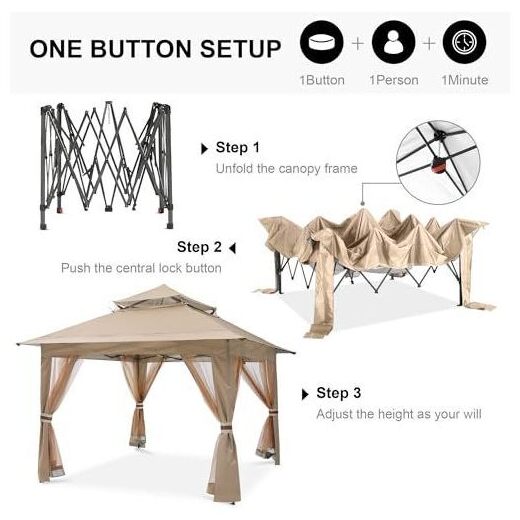 ONE BUTTON SETUP

+ +

1Button 1Person 1Minute

Step 1
Unfold the canopy frame

Step 2
Push the central lock button

Step 3
Adjust the height as your will