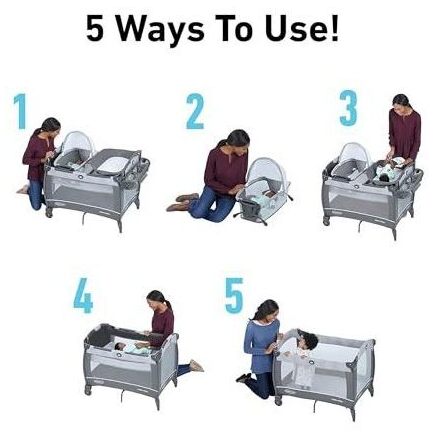 5 Ways To Use!

1

2

3

4

5