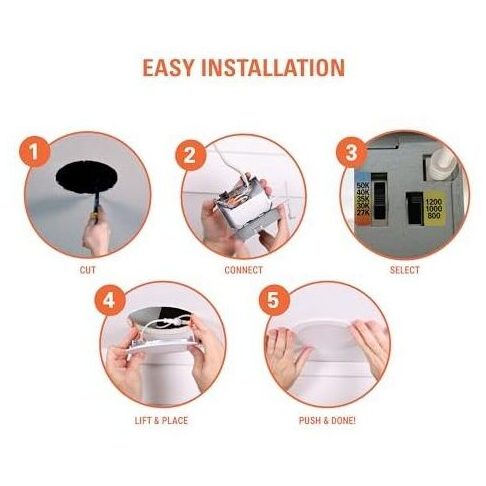 EASY INSTALLATION

1

CUT

2

CONNECT

3

50K
40K
35K
30K
27K

1200
1000
800

SELECT

4

LIFT & PLACE

5

PUSH & DONE!