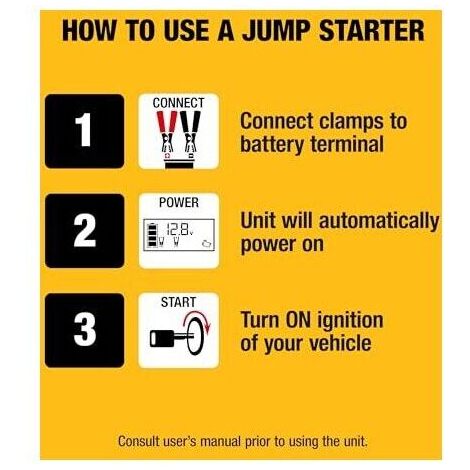 HOW TO USE A JUMP STARTER

1

CONNECT

Connect clamps to battery terminal

2

POWER

12.8v

Unit will automatically power on

3

START

Turn ON ignition of your vehicle

Consult user's manual prior to using the unit.