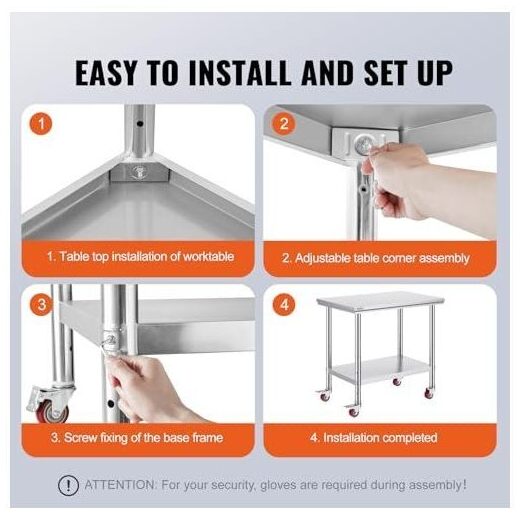 EASY TO INSTALL AND SET UP

1

1. Table top installation of worktable

2

2. Adjustable table corner assembly

3

3. Screw fixing of the base frame

4

4. Installation completed

! ATTENTION: For your security, gloves are required during assembly!