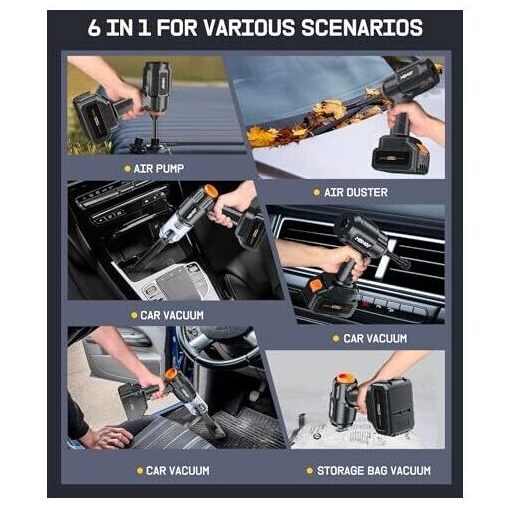 6 IN 1 FOR VARIOUS SCENARIOS

AIR PUMP

AIR DUSTER

CAR VACUUM

CAR VACUUM

CAR VACUUM

STORAGE BAG VACUUM