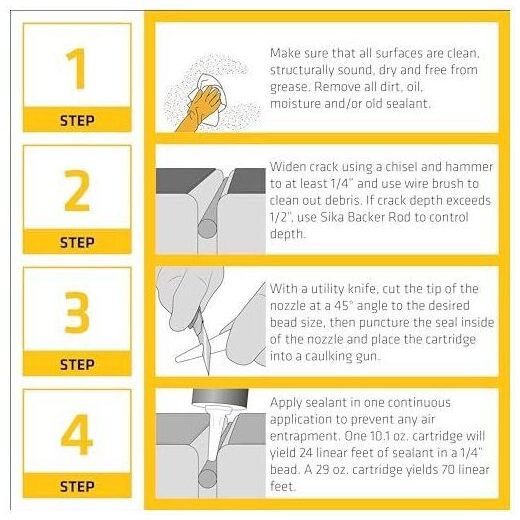 1
STEP

Make sure that all surfaces are clean, structurally sound, dry and free from grease. Remove all dirt, oil, moisture and/or old sealant.

2
STEP

Widen crack using a chisel and hammer to at least 1/4" and use wire brush to clean out debris. If crack depth exceeds 1/2", use Sika Backer Rod to control depth.

3
STEP

With a utility knife, cut the tip of the nozzle at a 45° angle to the desired bead size, then puncture the seal inside of the nozzle and place the cartridge into a caulking gun.

4
STEP

Apply sealant in one continuous application to prevent any air entrapment. One 10.1 oz. cartridge will yield 24 linear feet of sealant in a 1/4" bead. A 29 oz. cartridge yields 70 linear feet.