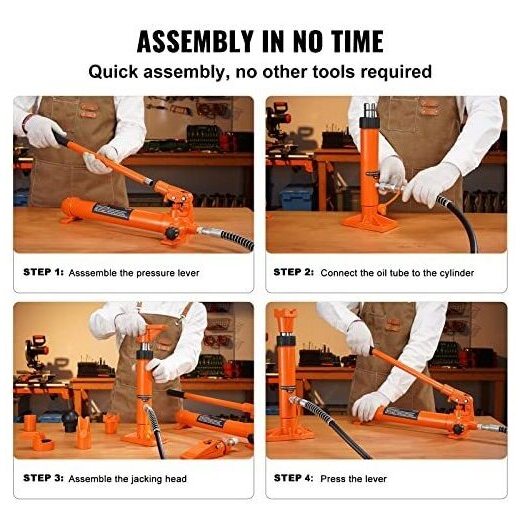 ASSEMBLY IN NO TIME
Quick assembly, no other tools required

STEP 1: Asssemble the pressure lever

STEP 2: Connect the oil tube to the cylinder

STEP 3: Assemble the jacking head

STEP 4: Press the lever