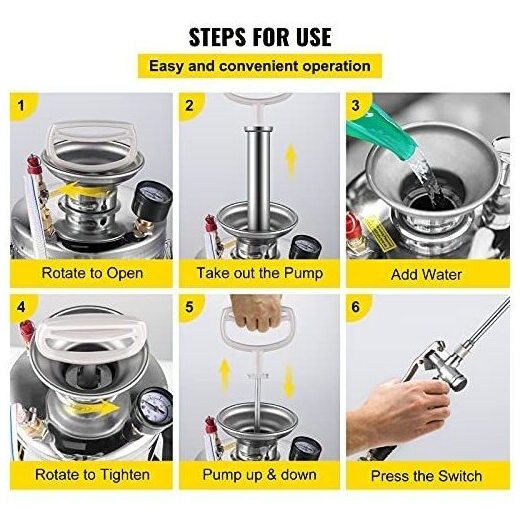 STEPS FOR USE

Easy and convenient operation

1
Rotate to Open

2
Take out the Pump

3
Add Water

4
Rotate to Tighten

5
Pump up & down

6
Press the Switch