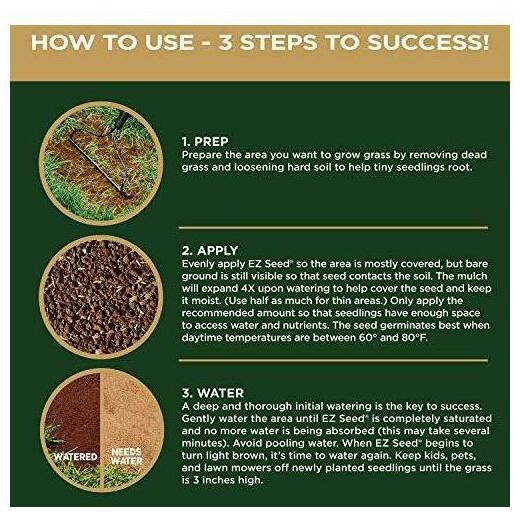 HOW TO USE - 3 STEPS TO SUCCESS!

1. PREP
Prepare the area you want to grow grass by removing dead grass and loosening hard soil to help tiny seedlings root.

2. APPLY
Evenly apply EZ Seed® so the area is mostly covered, but bare ground is still visible so that seed contacts the soil. The mulch will expand 4X upon watering to help cover the seed and keep it moist. (Use half as much for thin areas.) Only apply the recommended amount so that seedlings have enough space to access water and nutrients. The seed germinates best when daytime temperatures are between 60° and 80°F.

WATERED

NEEDS WATER

3. WATER
A deep and thorough initial watering is the key to success. Gently water the area until EZ Seed® is completely saturated and no more water is being absorbed (this may take several minutes). Avoid pooling water. When EZ Seed® begins to turn light brown, it's time to water again. Keep kids, pets, and lawn mowers off newly planted seedlings until the grass is 3 inches high.