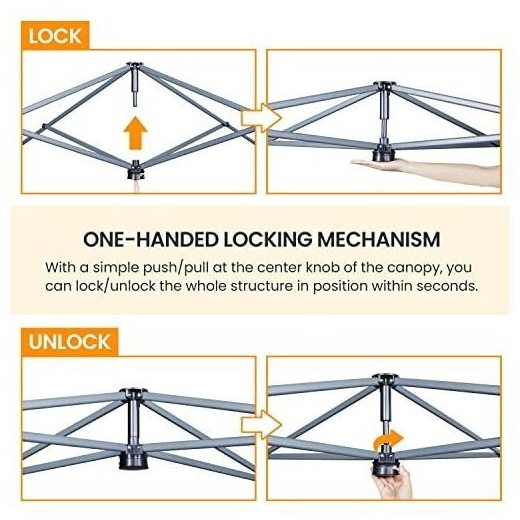 LOCK

ONE-HANDED LOCKING MECHANISM

With a simple push/pull at the center knob of the canopy, you can lock/unlock the whole structure in position within seconds.

UNLOCK