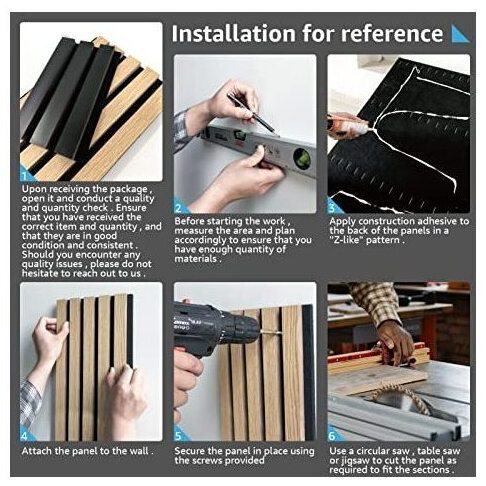 Installation for reference

1
Upon receiving the package , open it and conduct a quality and quantity check . Ensure that you have received the correct item and quantity , and that they are in good condition and consistent . Should you encounter any quality issues , please do not hesitate to reach out to us .

2
Before starting the work , measure the area and plan accordingly to ensure that you have enough quantity of materials .

3
Apply construction adhesive to the back of the panels in a "Z-like" pattern .

4
Attach the panel to the wall .

5
Secure the panel in place using the screws provided

6
Use a circular saw , table saw or jigsaw to cut the panel as required to fit the sections .