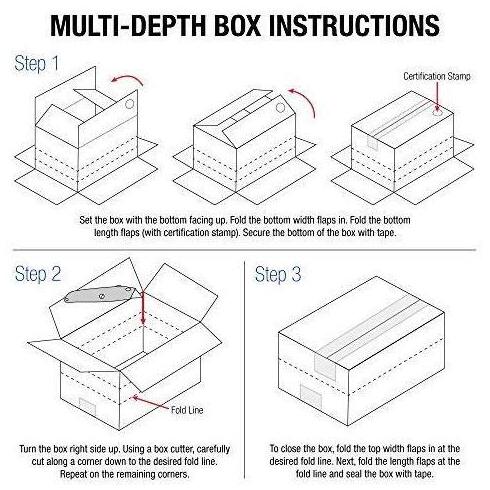 MULTI-DEPTH BOX INSTRUCTIONS

Step 1

Certification Stamp

Set the box with the bottom facing up. Fold the bottom width flaps in. Fold the bottom length flaps (with certification stamp). Secure the bottom of the box with tape.

Step 2

Fold Line

Turn the box right side up. Using a box cutter, carefully cut along a corner down to the desired fold line. Repeat on the remaining corners.

Step 3

To close the box, fold the top width flaps in at the desired fold line. Next, fold the length flaps at the fold line and seal the box with tape.