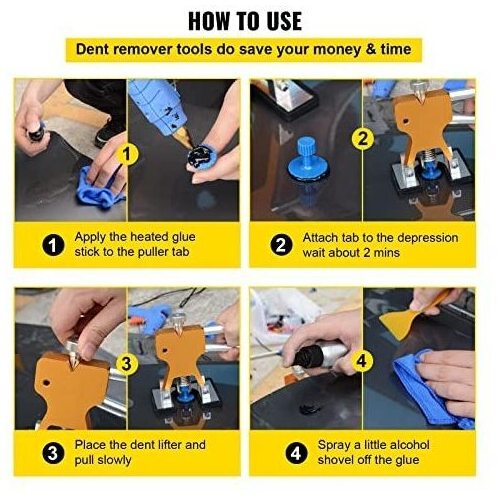 HOW TO USE

Dent remover tools do save your money & time

1

1 Apply the heated glue stick to the puller tab

2

2 Attach tab to the depression wait about 2 mins

3

3 Place the dent lifter and pull slowly

4

4 Spray a little alcohol shovel off the glue