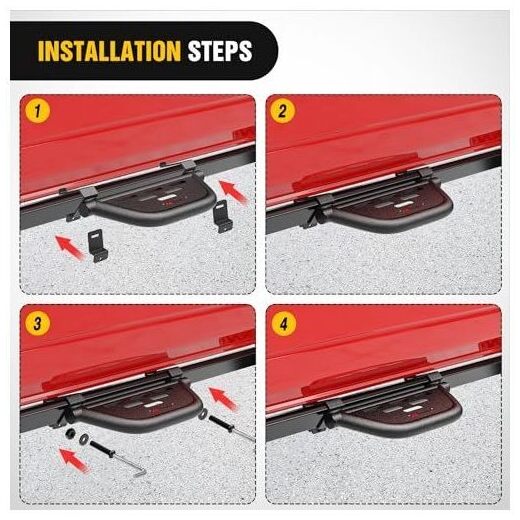 INSTALLATION STEPS

1

2

3

4