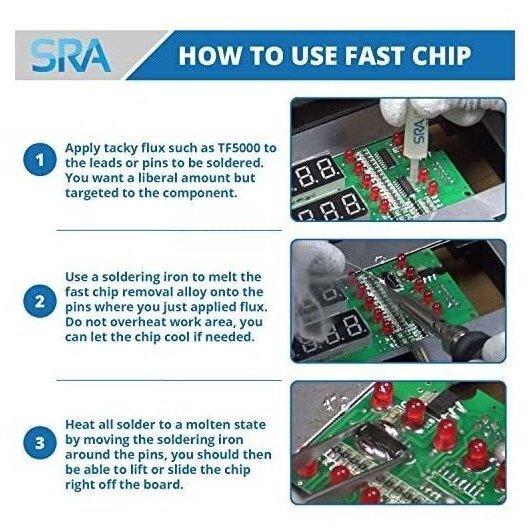 SRA

HOW TO USE FAST CHIP

1 Apply tacky flux such as TF5000 to the leads or pins to be soldered. You want a liberal amount but targeted to the component.

SRA

2 Use a soldering iron to melt the fast chip removal alloy onto the pins where you just applied flux. Do not overheat work area, you can let the chip cool if needed.

3 Heat all solder to a molten state by moving the soldering iron around the pins, you should then be able to lift or slide the chip right off the board.