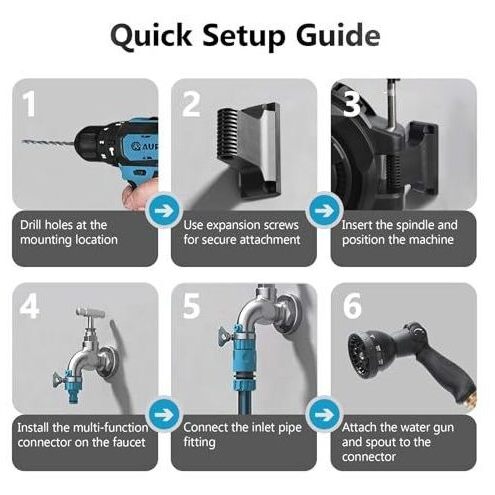 Quick Setup Guide

1

AUF

Drill holes at the mounting location

2

Use expansion screws for secure attachment

3

Insert the spindle and position the machine

4

Install the multi-function connector on the faucet

5

Connect the inlet pipe fitting

6

Attach the water gun and spout to the connector