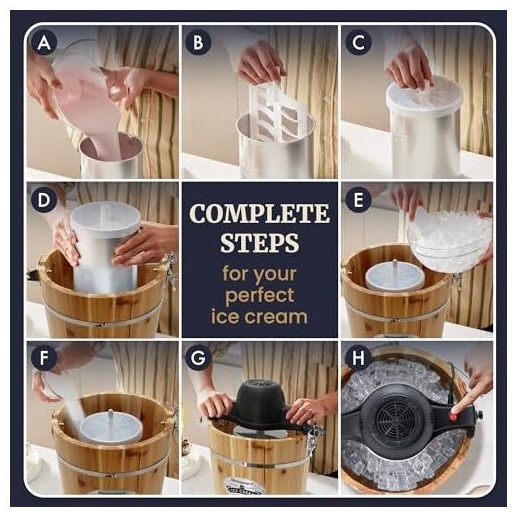 A

B

C

D

COMPLETE STEPS

for your perfect ice cream

E

F

G

H