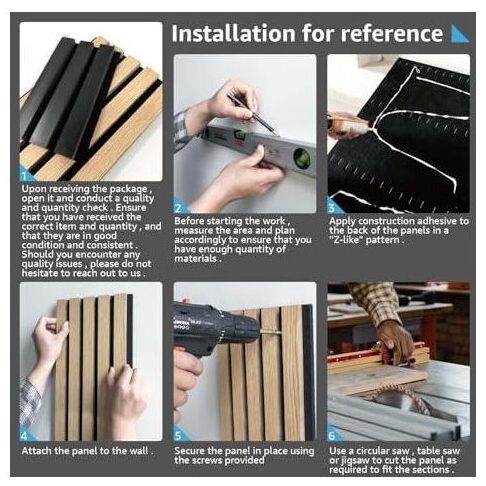 Installation for reference

1
Upon receiving the package , open it and conduct a quality and quantity check . Ensure that you have received the correct item and quantity , and that they are in good condition and consistent . Should you encounter any quality issues , please do not hesitate to reach out to us .

2
Before starting the work , measure the area and plan accordingly to ensure that you have enough quantity of materials .

3
Apply construction adhesive to the back of the panels in a "Z-like" pattern .

4
Attach the panel to the wall .

5
Secure the panel in place using the screws provided

6
Use a circular saw , table saw or jigsaw to cut the panel as required to fit the sections .