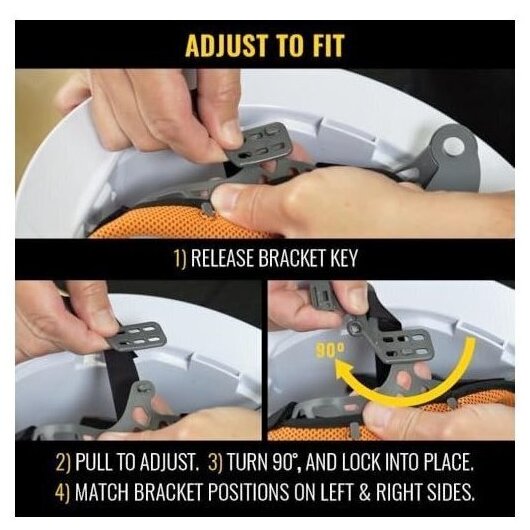 ADJUST TO FIT

1) RELEASE BRACKET KEY

90°

2) PULL TO ADJUST. 3) TURN 90°, AND LOCK INTO PLACE.
4) MATCH BRACKET POSITIONS ON LEFT & RIGHT SIDES.