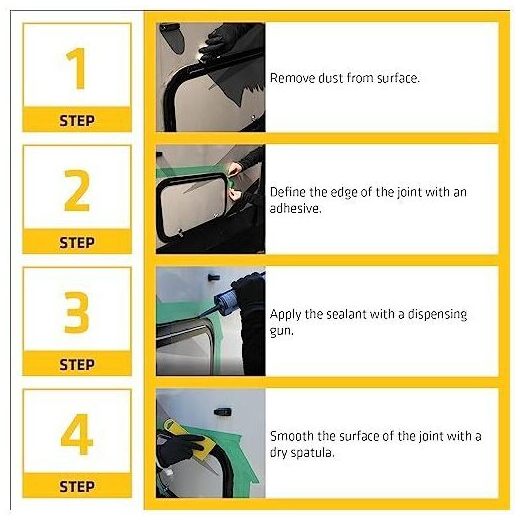 1
STEP

Remove dust from surface.

2
STEP

Define the edge of the joint with an adhesive.

3
STEP

Apply the sealant with a dispensing gun.

4
STEP

Smooth the surface of the joint with a dry spatula.