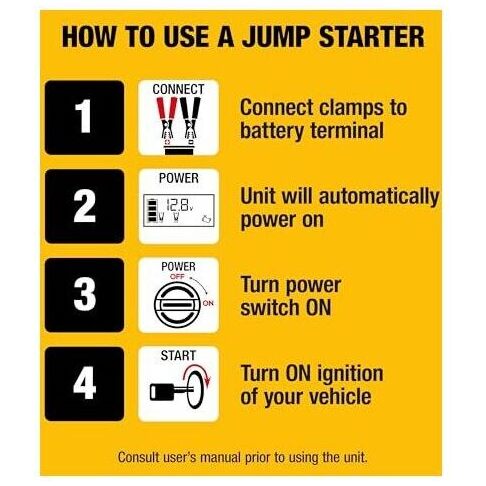 HOW TO USE A JUMP STARTER

1

CONNECT

Connect clamps to battery terminal

2

POWER

12.8v

Unit will automatically power on

3

POWER

OFF

ON

Turn power switch ON

4

START

Turn ON ignition of your vehicle

Consult user's manual prior to using the unit.