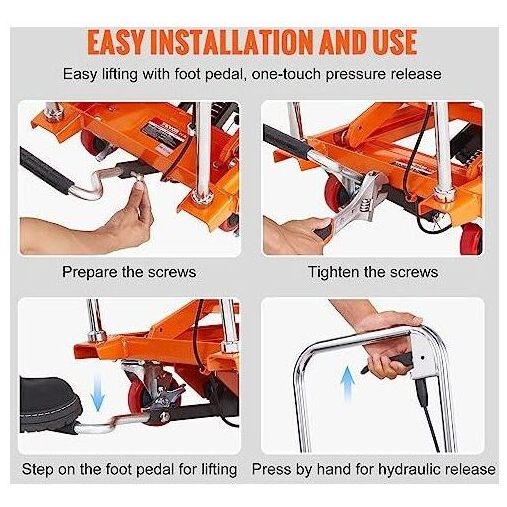 EASY INSTALLATION AND USE

Easy lifting with foot pedal, one-touch pressure release

Prepare the screws

Tighten the screws

Step on the foot pedal for lifting

Press by hand for hydraulic release