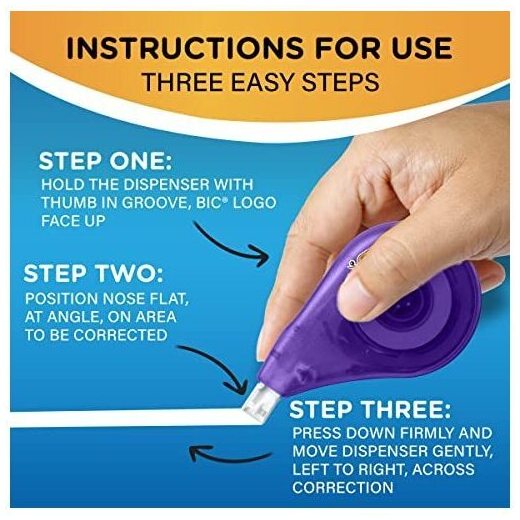 INSTRUCTIONS FOR USE
THREE EASY STEPS

STEP ONE:
HOLD THE DISPENSER WITH THUMB IN GROOVE, BIC® LOGO FACE UP

STEP TWO:
POSITION NOSE FLAT, AT ANGLE, ON AREA TO BE CORRECTED

STEP THREE:
PRESS DOWN FIRMLY AND MOVE DISPENSER GENTLY, LEFT TO RIGHT, ACROSS CORRECTION