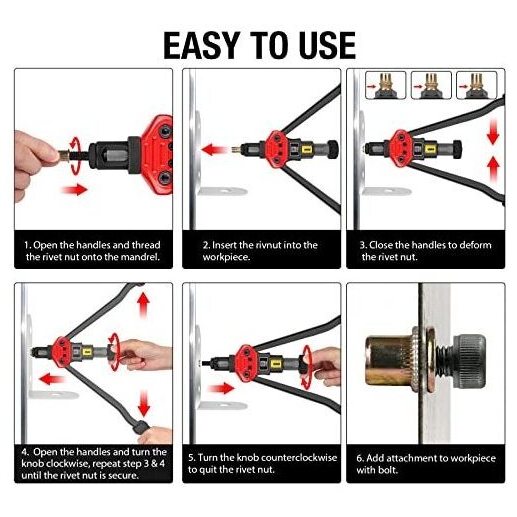 EASY TO USE

1. Open the handles and thread the rivet nut onto the mandrel.

2. Insert the rivnut into the workpiece.

3. Close the handles to deform the rivet nut.

4. Open the handles and turn the knob clockwise, repeat step 3 & 4 until the rivet nut is secure.

5. Turn the knob counterclockwise to quit the rivet nut.

6. Add attachment to workpiece with bolt.