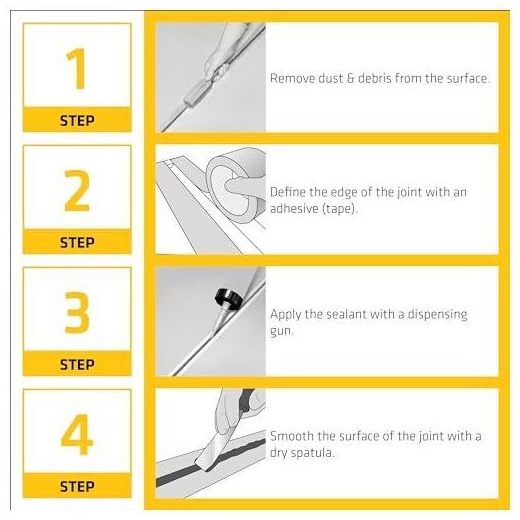 1
STEP

Remove dust & debris from the surface.

2
STEP

Define the edge of the joint with an adhesive (tape).

3
STEP

Apply the sealant with a dispensing gun.

4
STEP

Smooth the surface of the joint with a dry spatula.