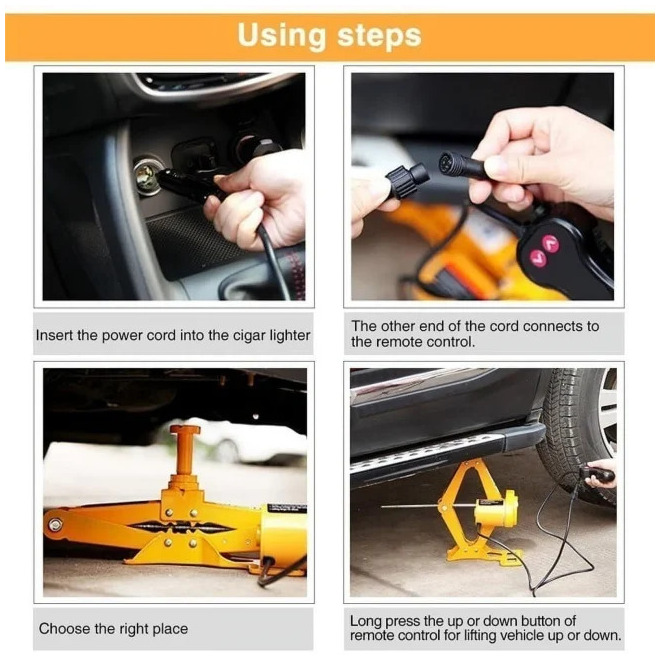 Using steps

Insert the power cord into the cigar lighter

The other end of the cord connects to the remote control.

Choose the right place

Long press the up or down button of remote control for lifting vehicle up or down.