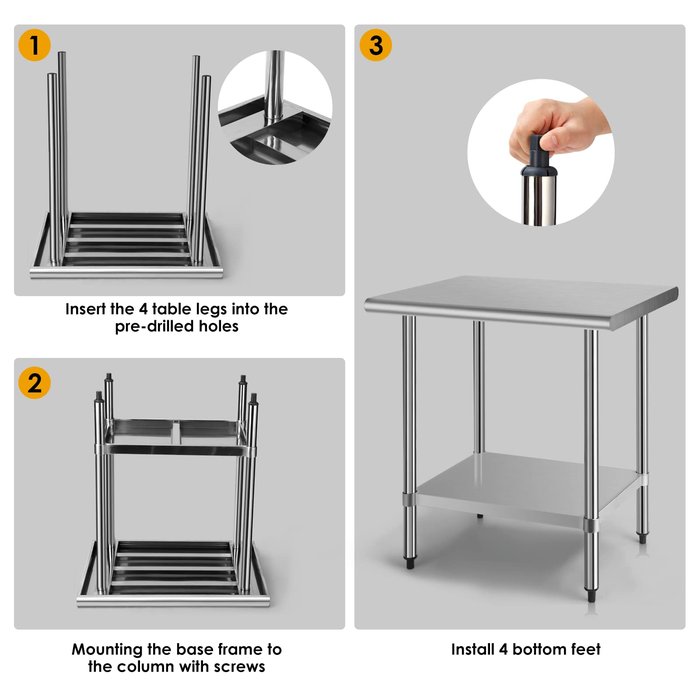 1

Insert the 4 table legs into the pre-drilled holes

2

Mounting the base frame to the column with screws

3

Install 4 bottom feet