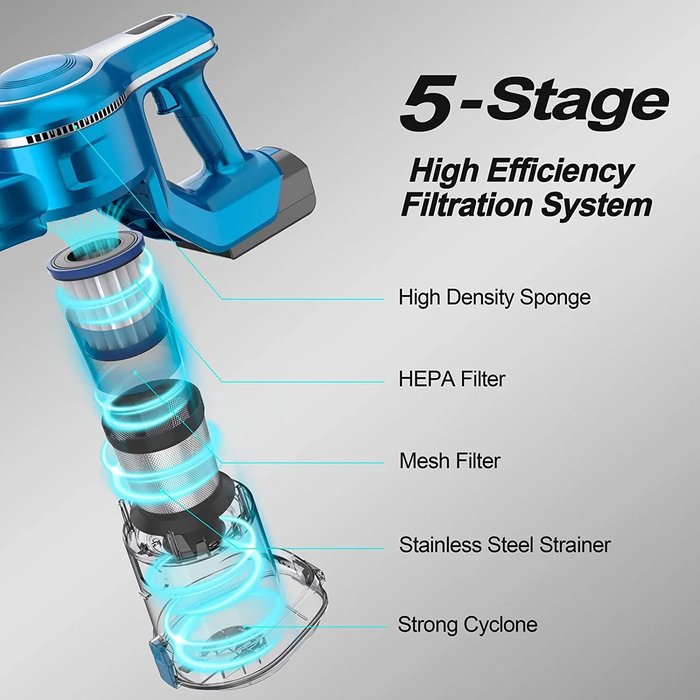 5-Stage

High Efficiency Filtration System

High Density Sponge

HEPA Filter

Mesh Filter

Stainless Steel Strainer

Strong Cyclone