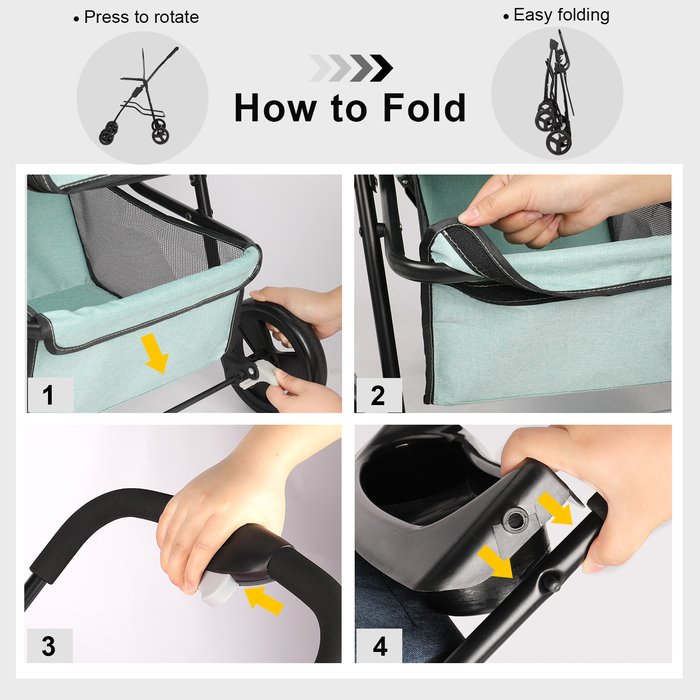 • Press to rotate

How to Fold

• Easy folding

1

2

3

4