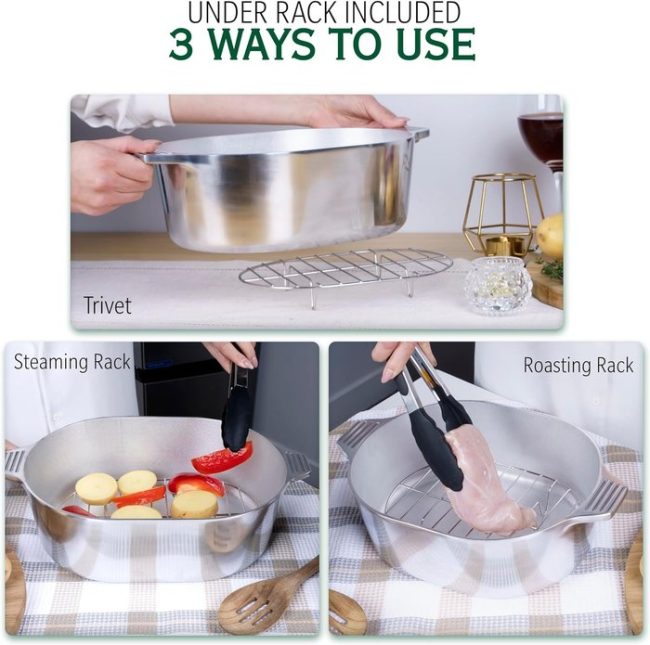 UNDER RACK INCLUDED
3 WAYS TO USE

Trivet

Steaming Rack

Roasting Rack