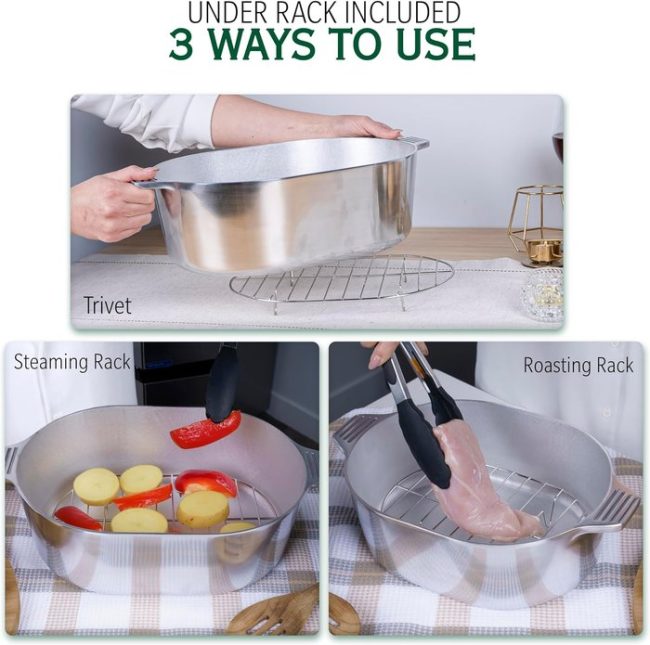 UNDER RACK INCLUDED
3 WAYS TO USE

Trivet

Steaming Rack

Roasting Rack