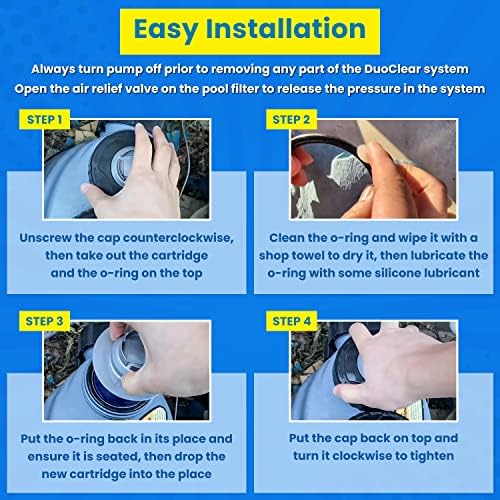 Easy Installation

Always turn pump off prior to removing any part of the DuoClear system
Open the air relief valve on the pool filter to release the pressure in the system

STEP 1

Unscrew the cap counterclockwise, then take out the cartridge and the o-ring on the top

STEP 2

Clean the o-ring and wipe it with a shop towel to dry it, then lubricate the o-ring with some silicone lubricant

STEP 3

Put the o-ring back in its place and ensure it is seated, then drop the new cartridge into the place

STEP 4

Put the cap back on top and turn it clockwise to tighten