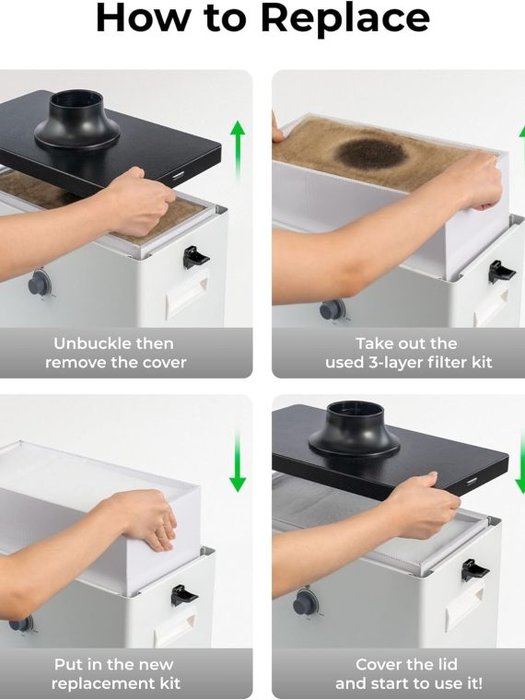 How to Replace

Unbuckle then remove the cover

Take out the used 3-layer filter kit

Put in the new replacement kit

Cover the lid and start to use it!