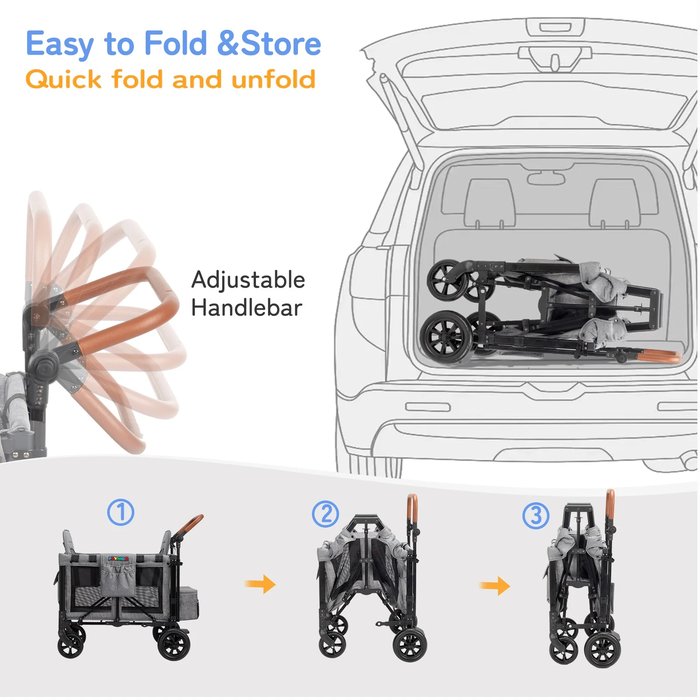 Easy to Fold &Store
Quick fold and unfold

Adjustable Handlebar

①

②

③