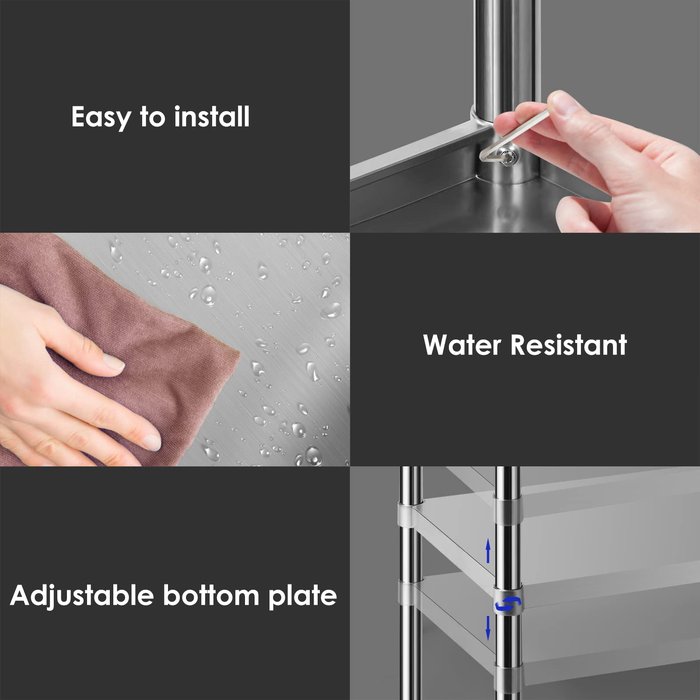 Easy to install

Water Resistant

Adjustable bottom plate