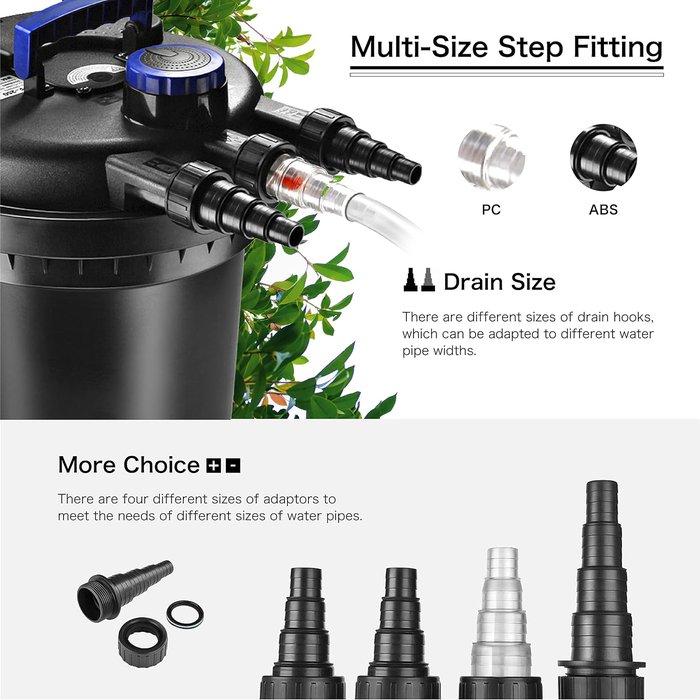 Multi-Size Step Fitting

PC

ABS

Drain Size

There are different sizes of drain hooks, which can be adapted to different water pipe widths.

More Choice

There are four different sizes of adaptors to meet the needs of different sizes of water pipes.