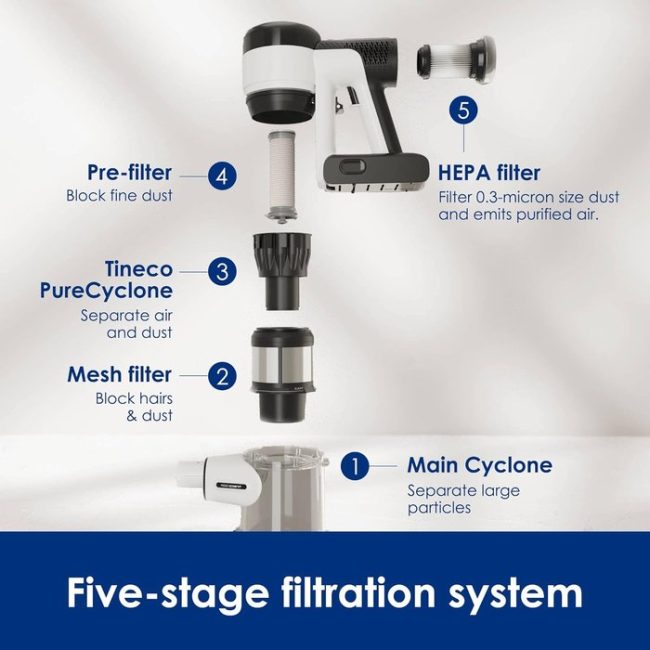 5
HEPA filter
Filter 0.3-micron size dust and emits purified air.

Pre-filter
Block fine dust
4

Tineco PureCyclone
Separate air and dust
3

Mesh filter
Block hairs & dust
2

1
Main Cyclone
Separate large particles

Five-stage filtration system