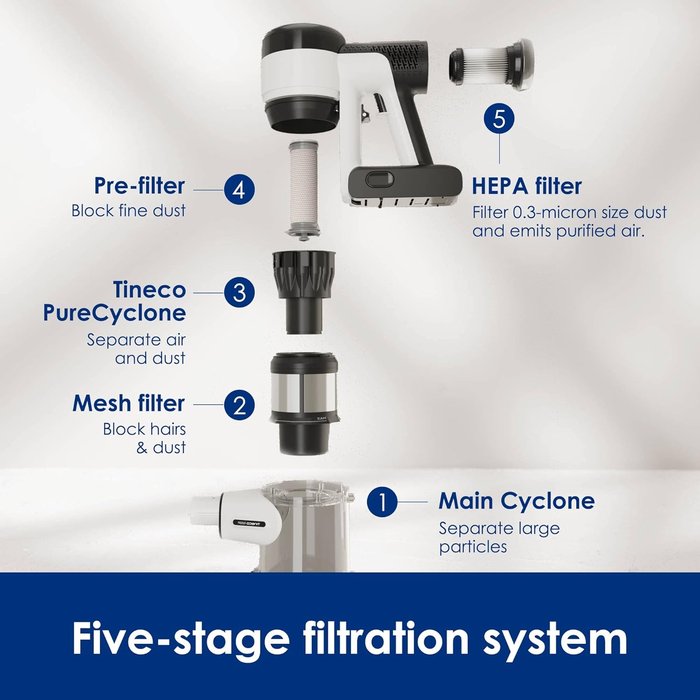 5
HEPA filter
Filter 0.3-micron size dust and emits purified air.

Pre-filter
Block fine dust
4

Tineco PureCyclone
Separate air and dust
3

Mesh filter
Block hairs & dust
2

1
Main Cyclone
Separate large particles

Five-stage filtration system