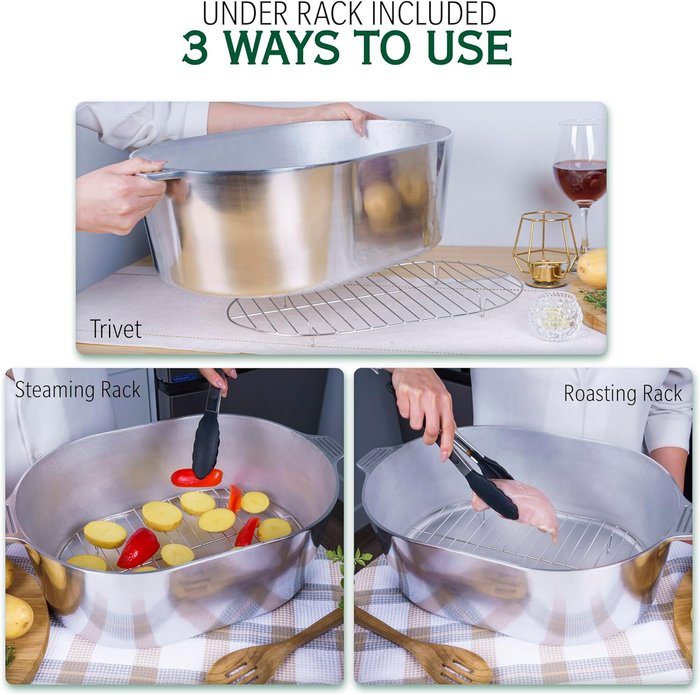 UNDER RACK INCLUDED
3 WAYS TO USE

Trivet

Steaming Rack

Roasting Rack